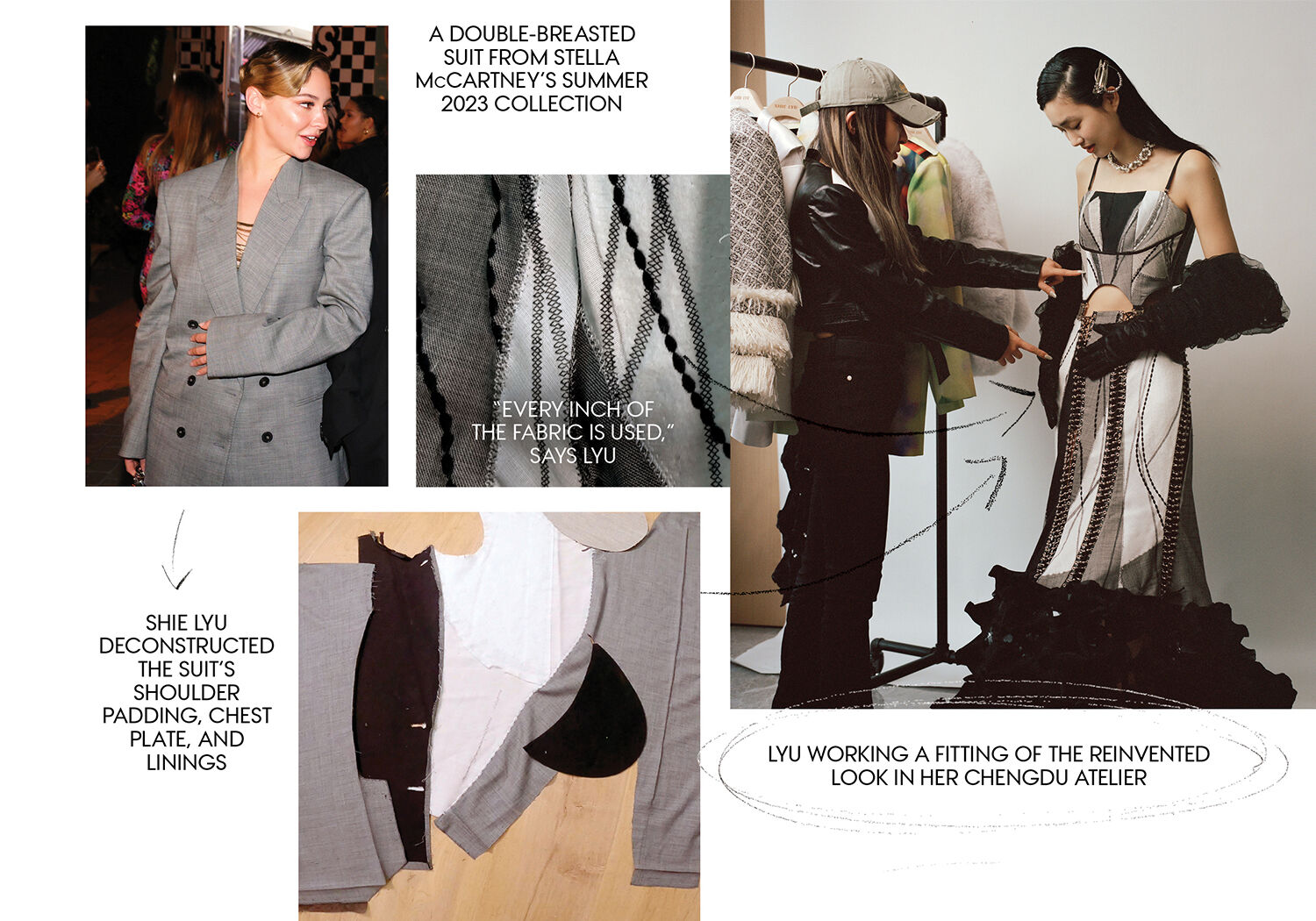 A DOUBLE-BREASTED SUIT FROM STELLA McCARTNEY'S SUMMER 2023 COLLECTION

"EVERY INCH OF THE FABRIC IS USED," SAYS LYU

SHIE LYU DECONSTRUCTED THE SUIT'S SHOULDER PADDING, CHEST PLATE, AND LININGS

LYU WORKING A FITTING OF THE REINVENTED LOOK IN HER CHENGDU ATELIER